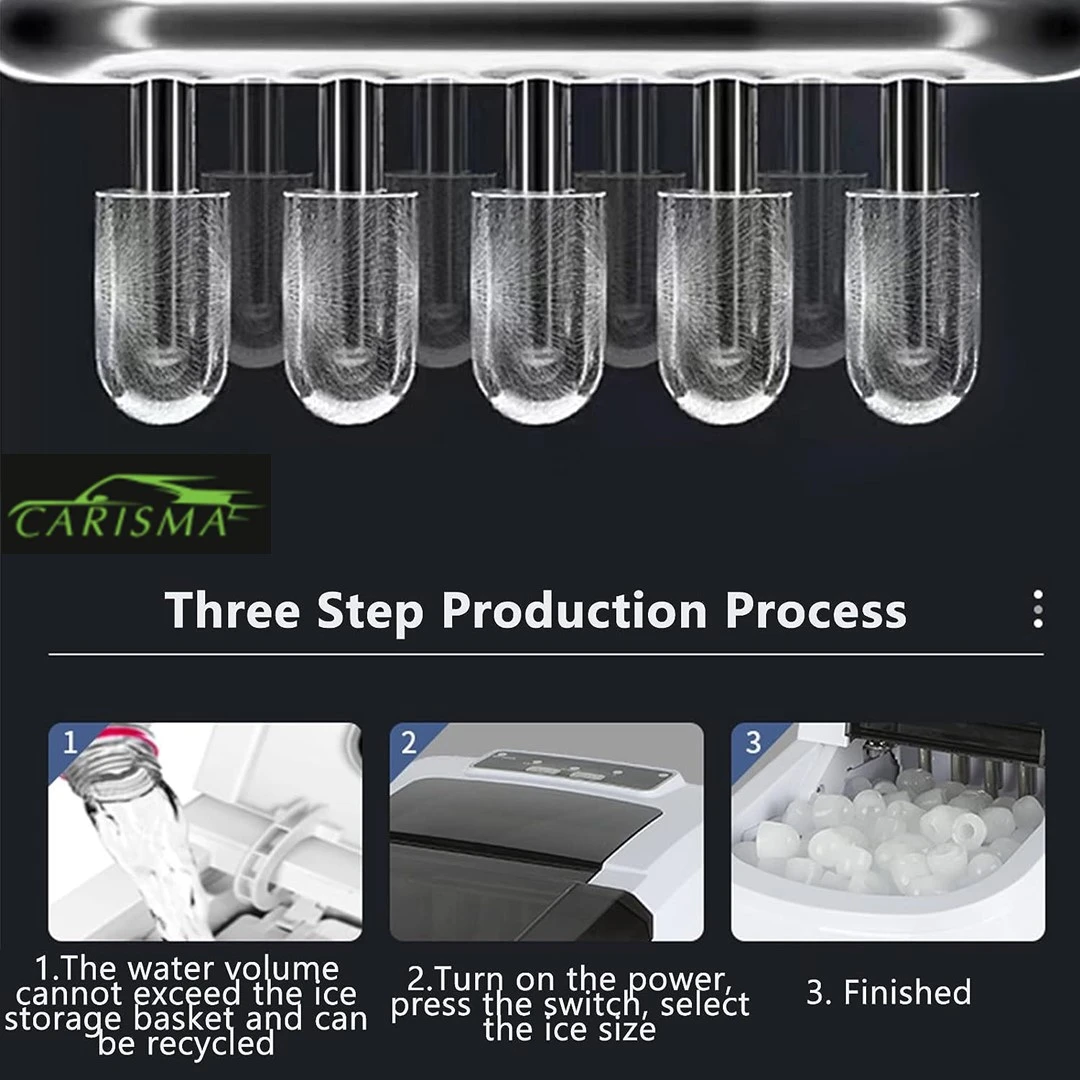 CARISMA

Three Step Production Process

1

2

3

1.The water volume cannot exceed the ice storage basket and can be recycled

2.Turn on the power, press the switch, select the ice size

3. Finished