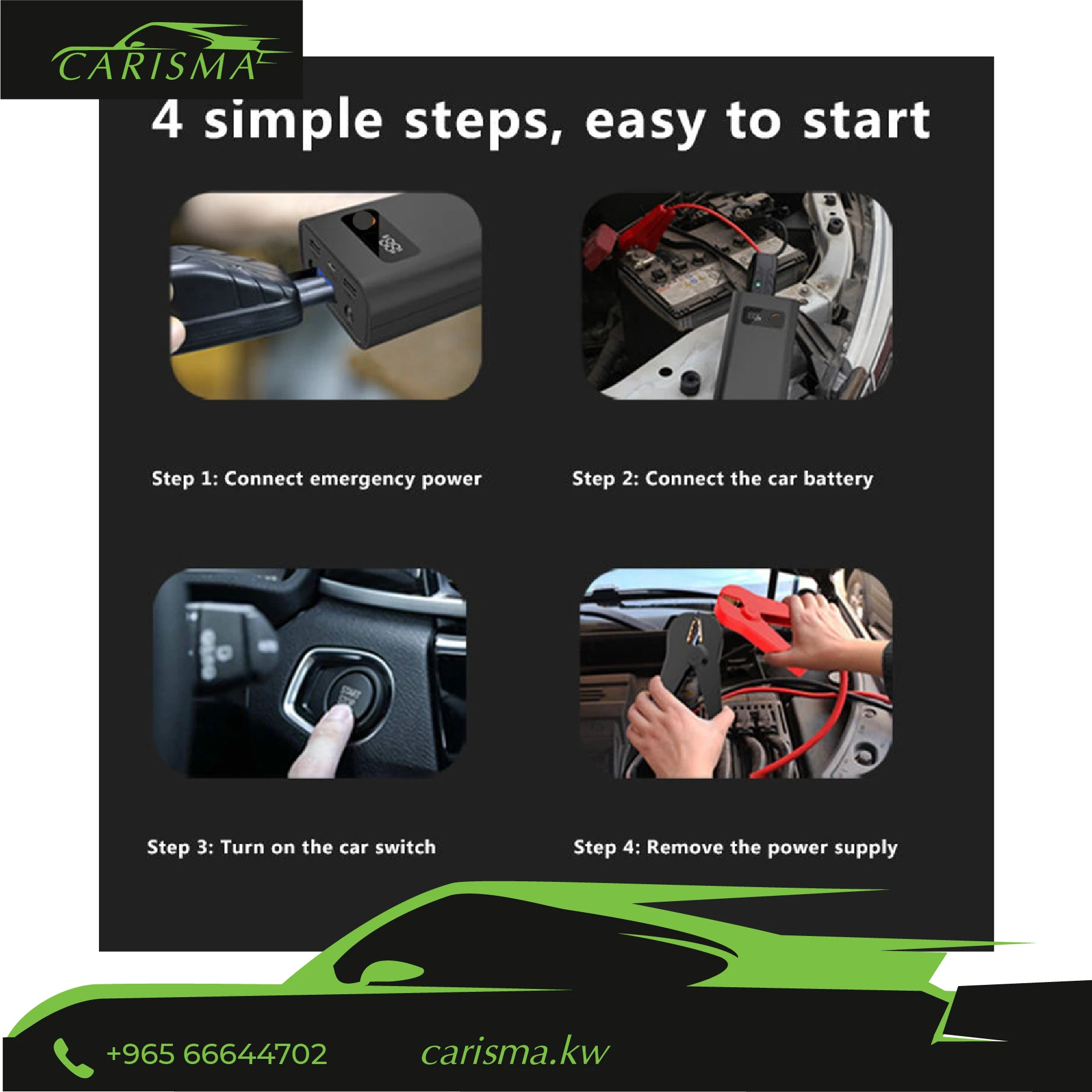 CARISMA

4 simple steps, easy to start

Step 1: Connect emergency power

Step 2: Connect the car battery

Step 3: Turn on the car switch

Step 4: Remove the power supply

+965 66644702

carisma.kw