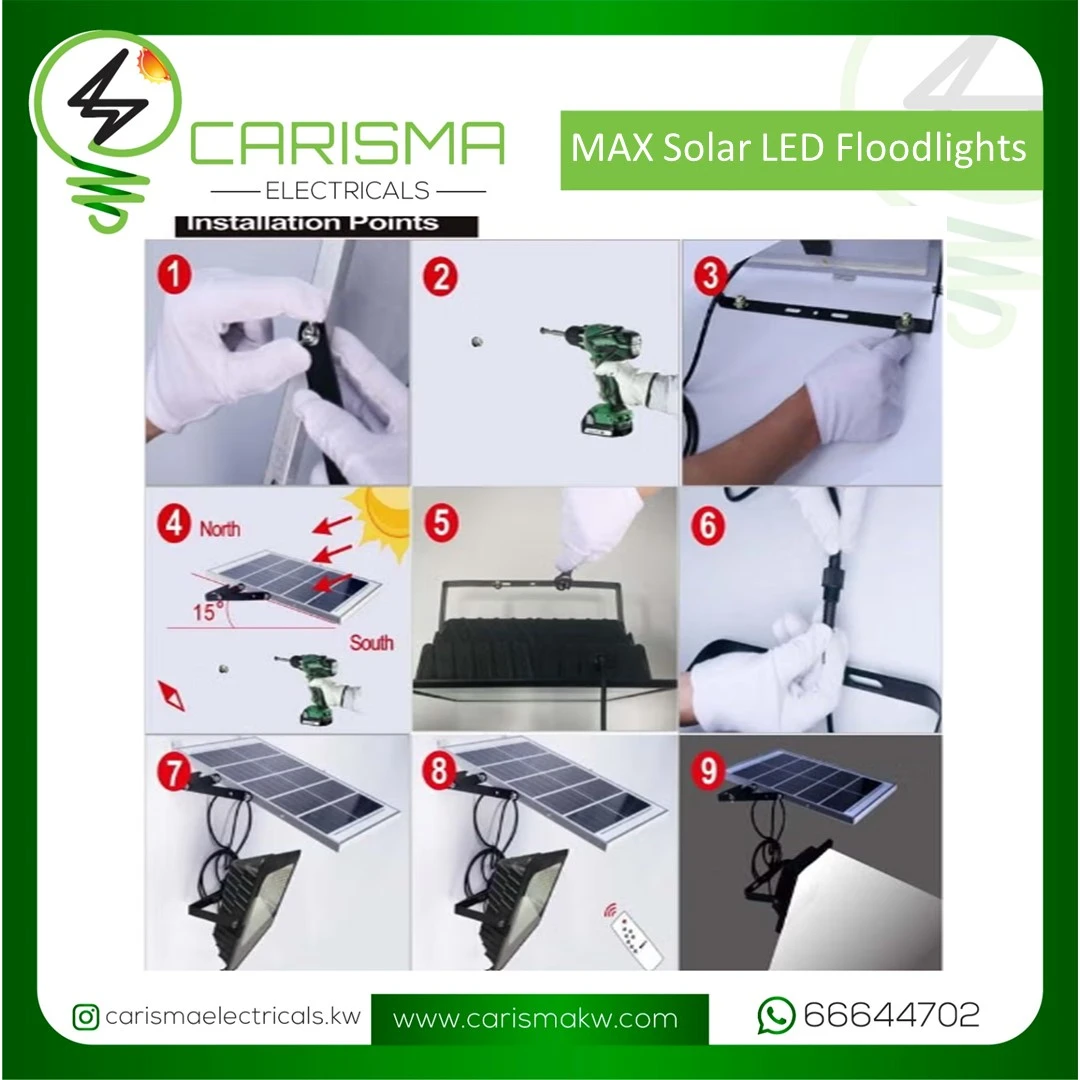 CARISMA
ELECTRICALS

MAX Solar LED Floodlights

Installation Points

1

2

3

4 North

15°

South

5

6

7

8

9

carismaelectricals.kw

www.carismakw.com

66644702